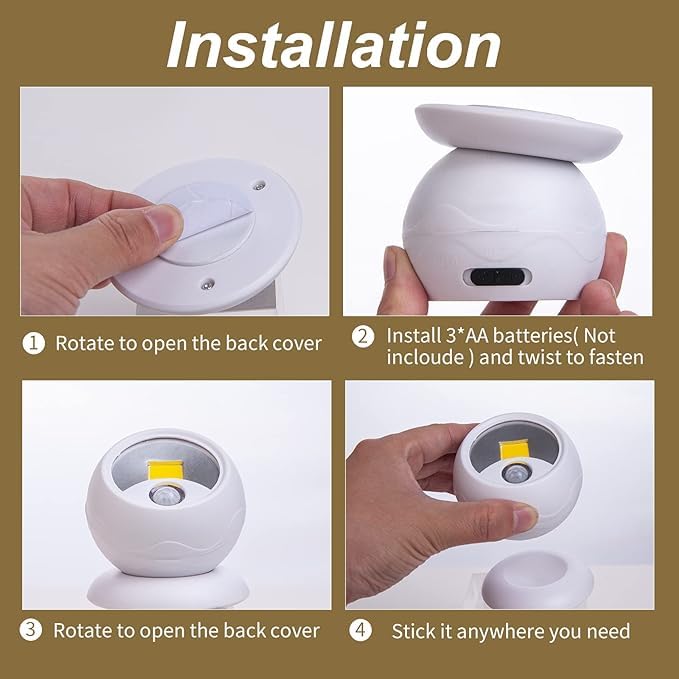 Installation

1 Rotate to open the back cover

2 Install 3*AA batteries( Not incloude ) and twist to fasten

3 Rotate to open the back cover

4 Stick it anywhere you need